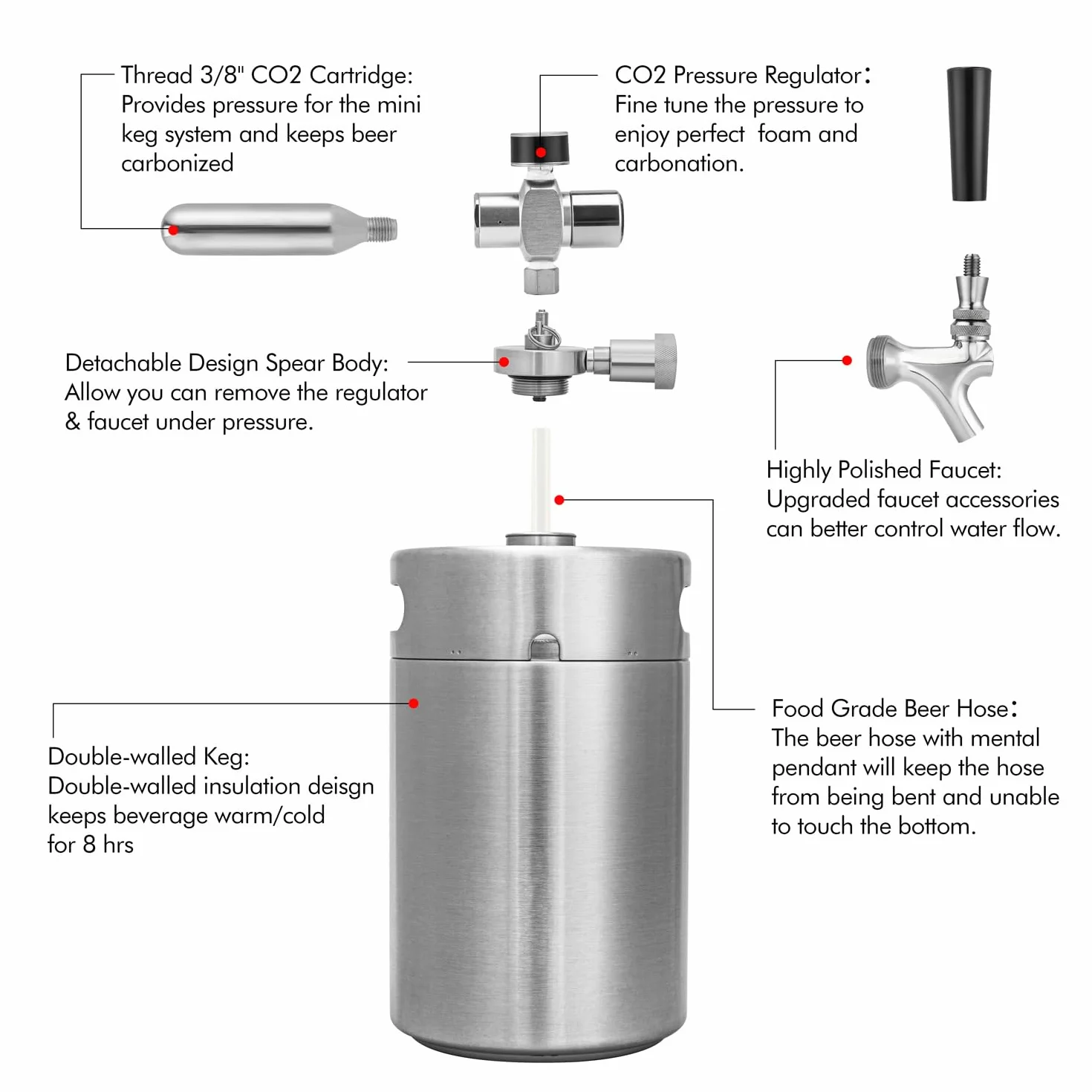 Thread 3/8" CO2 Cartridge: Provides pressure for the mini keg system and keeps beer carbonized

CO2 Pressure Regulator: Fine tune the pressure to enjoy perfect foam and carbonation.

Detachable Design Spear Body: Allow you can remove the regulator & faucet under pressure.

Highly Polished Faucet: Upgraded faucet accessories can better control water flow.

Double-walled Keg: Double-walled insulation deisgn keeps beverage warm/cold for 8 hrs

Food Grade Beer Hose: The beer hose with mental pendant will keep the hose from being bent and unable to touch the bottom.