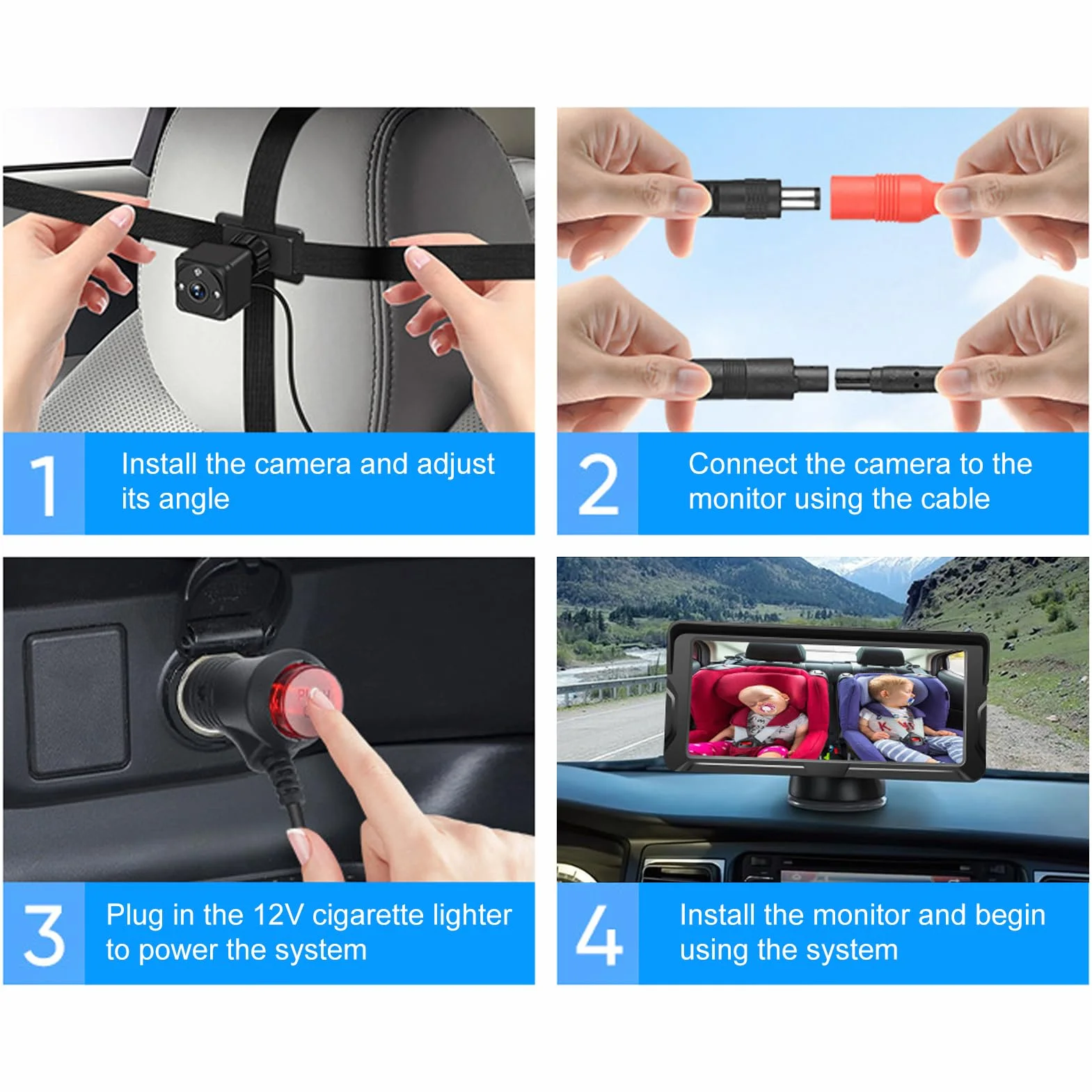 1 Install the camera and adjust its angle

2 Connect the camera to the monitor using the cable

3 Plug in the 12V cigarette lighter to power the system

4 Install the monitor and begin using the system